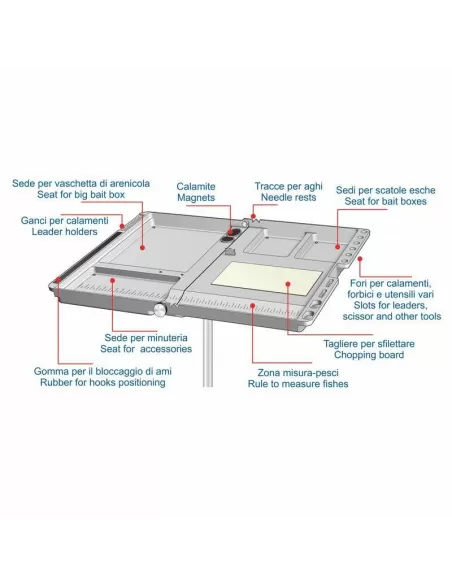 Sede per vaschetta di arenicola
Seat for big bait box

Calamite
Magnets

Tracce per aghi
Needle rests

Sedi per scatole esche
Seat for bait boxes

Ganci per calamenti
Leader holders

Fori per calamenti, forbici e utensili vari
Slots for leaders, scissor and other tools

Sede per minuteria
Seat for accessories

Tagliere per sfilettare
Chopping board

Gomma per il bloccaggio di ami
Rubber for hooks positioning

Zona misura-pesci
Rule to measure fishes